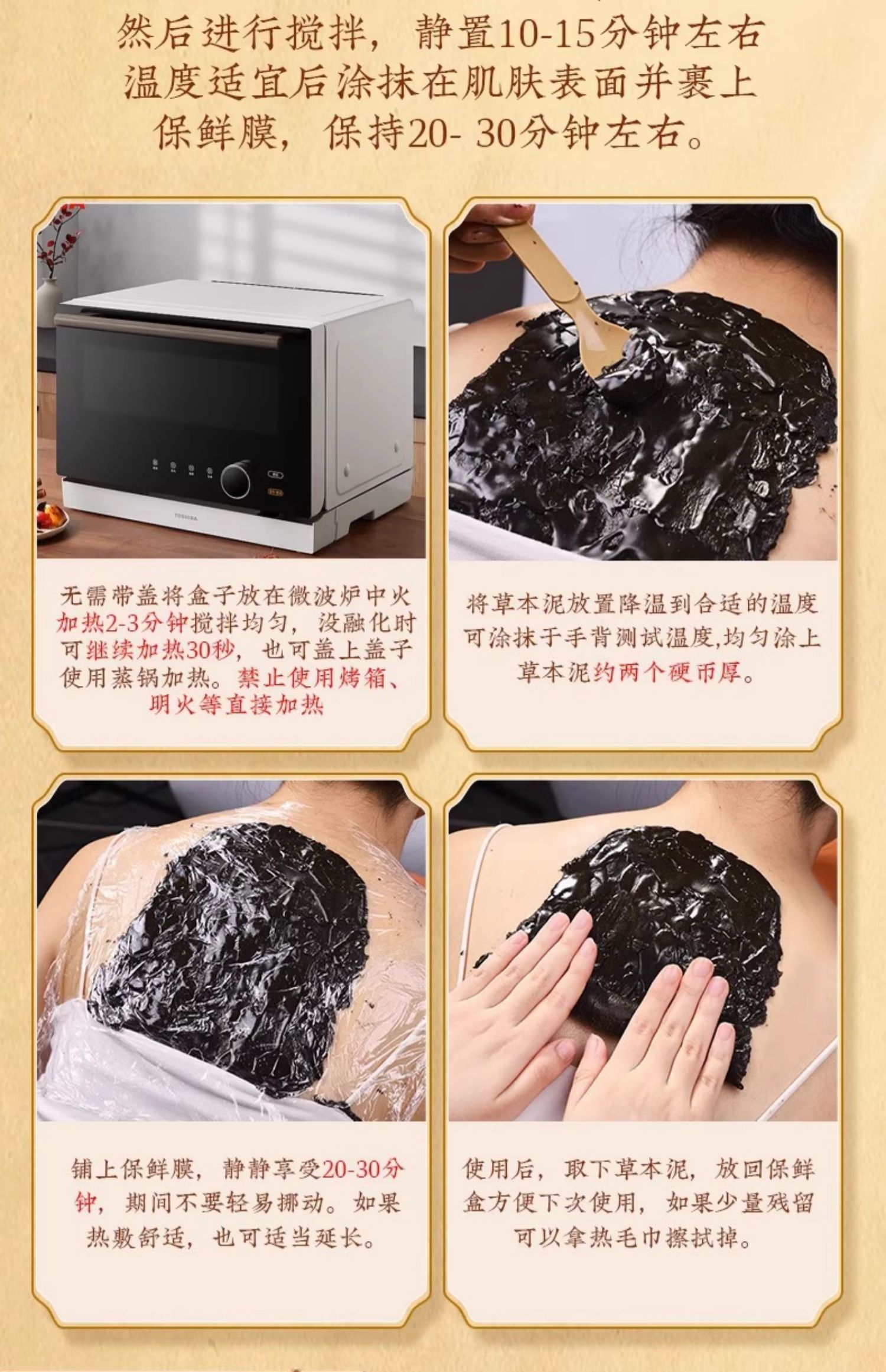 然后进行搅拌，静置10-15分钟左右温度适宜后涂抹在肌肤表面并裹上保鲜膜，保持20- 30分钟左右。

TOSHIBA

无需带盖将盒子放在微波炉中火加热2-3分钟搅拌均匀，没融化时可继续加热30秒，也可盖上盖子使用蒸锅加热。禁止使用烤箱、明火等直接加热

将草本泥放置降温到合适的温度可涂抹于手背测试温度,均匀涂上草本泥约两个硬币厚。

铺上保鲜膜，静静享受20-30分钟，期间不要轻易挪动。如果热敷舒适，也可适当延长。

使用后，取下草本泥，放回保鲜盒方便下次使用，如果少量残留可以拿热毛巾擦拭掉。