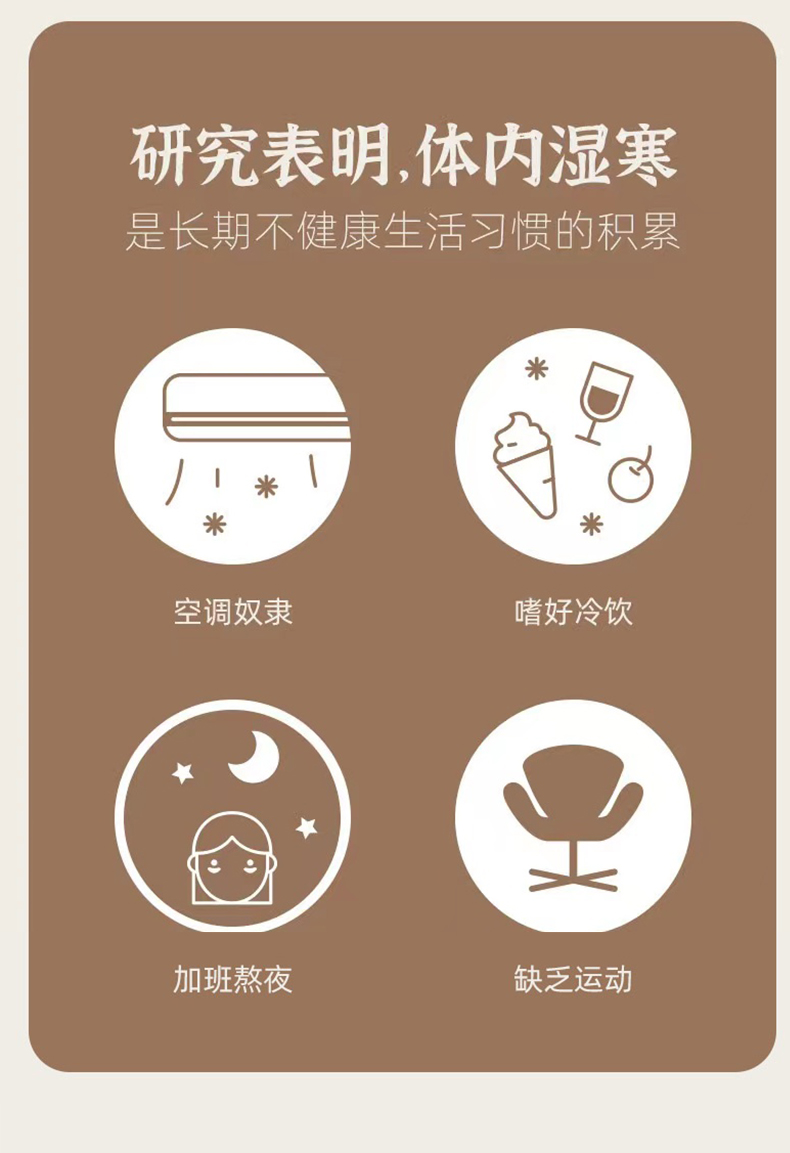 研究表明,体内湿寒

是长期不健康生活习惯的积累

空调奴隶

嗜好冷饮

加班熬夜

缺乏运动